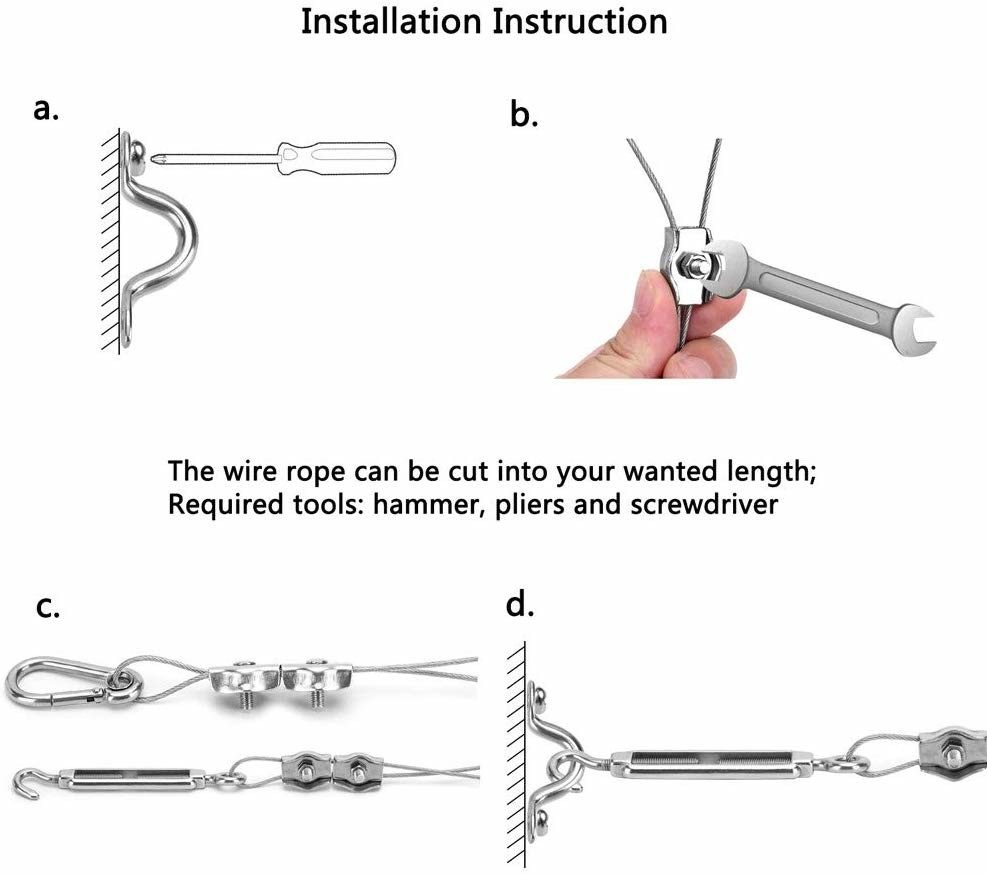 Installation Instruction

a.

b.

The wire rope can be cut into your wanted length;
Required tools: hammer, pliers and screwdriver

c.

d.